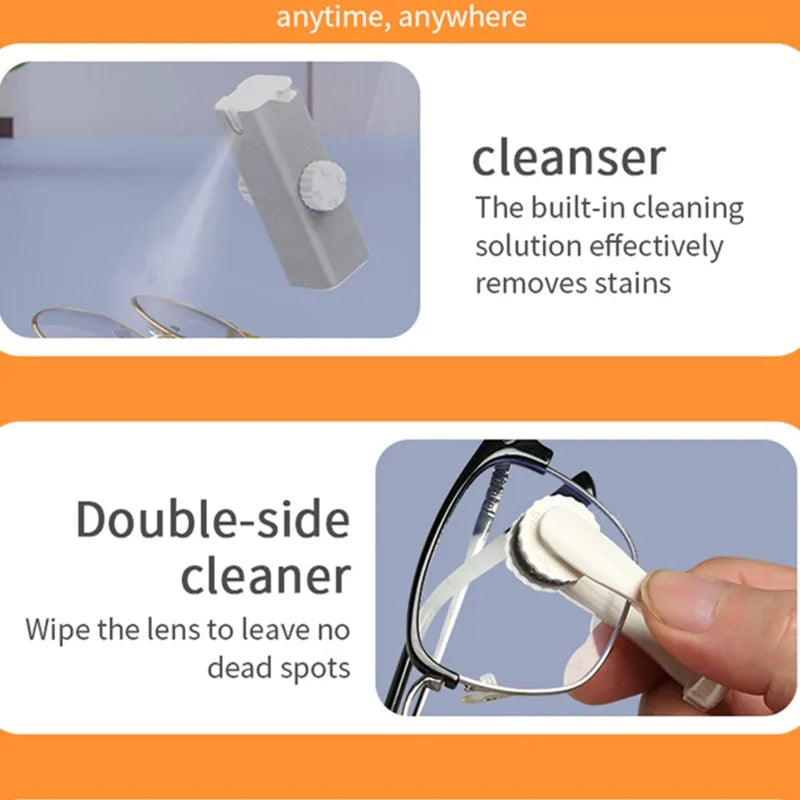 anytime, anywhere

cleanser
The built-in cleaning solution effectively removes stains

Double-side cleaner
Wipe the lens to leave no dead spots