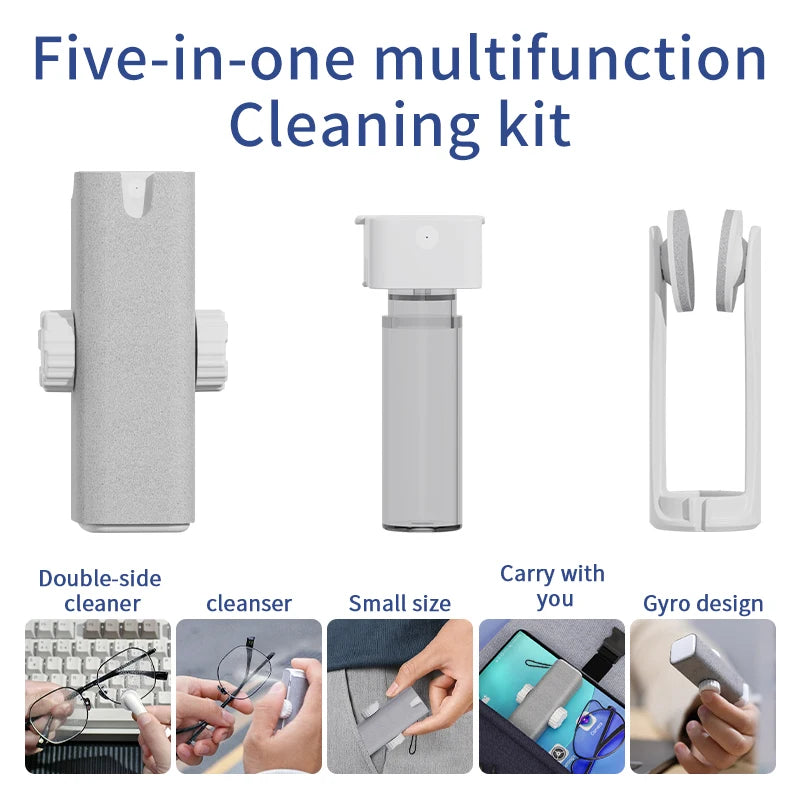 Five-in-one multifunction Cleaning kit

Double-side cleaner

cleanser

Small size

Carry with you

Gyro design