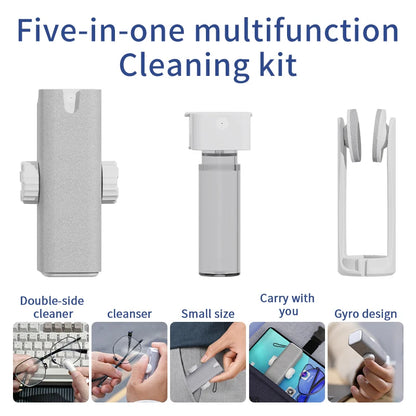 Five-in-one multifunction Cleaning kit

Double-side cleaner

cleanser

Small size

Carry with you

Gyro design